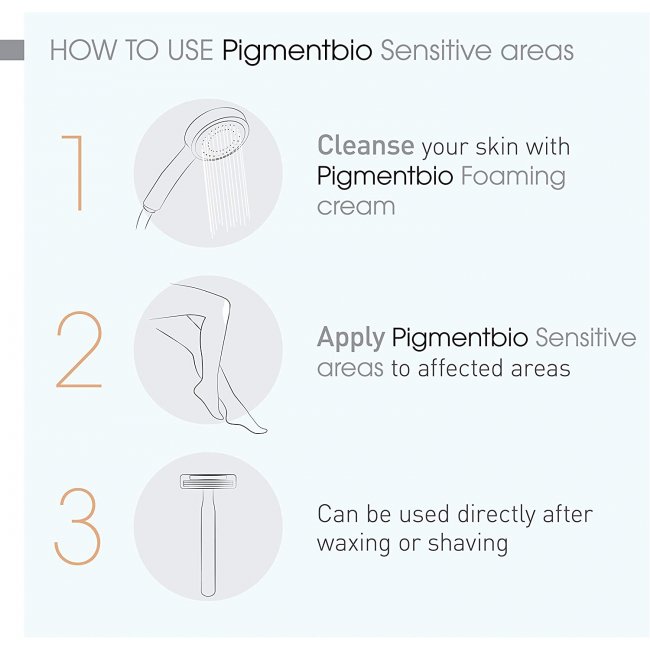 HOW TO USE Pigmentbio Sensitive areas

1

Cleanse your skin with Pigmentbio Foaming cream

2

Apply Pigmentbio Sensitive areas to affected areas

3

Can be used directly after waxing or shaving